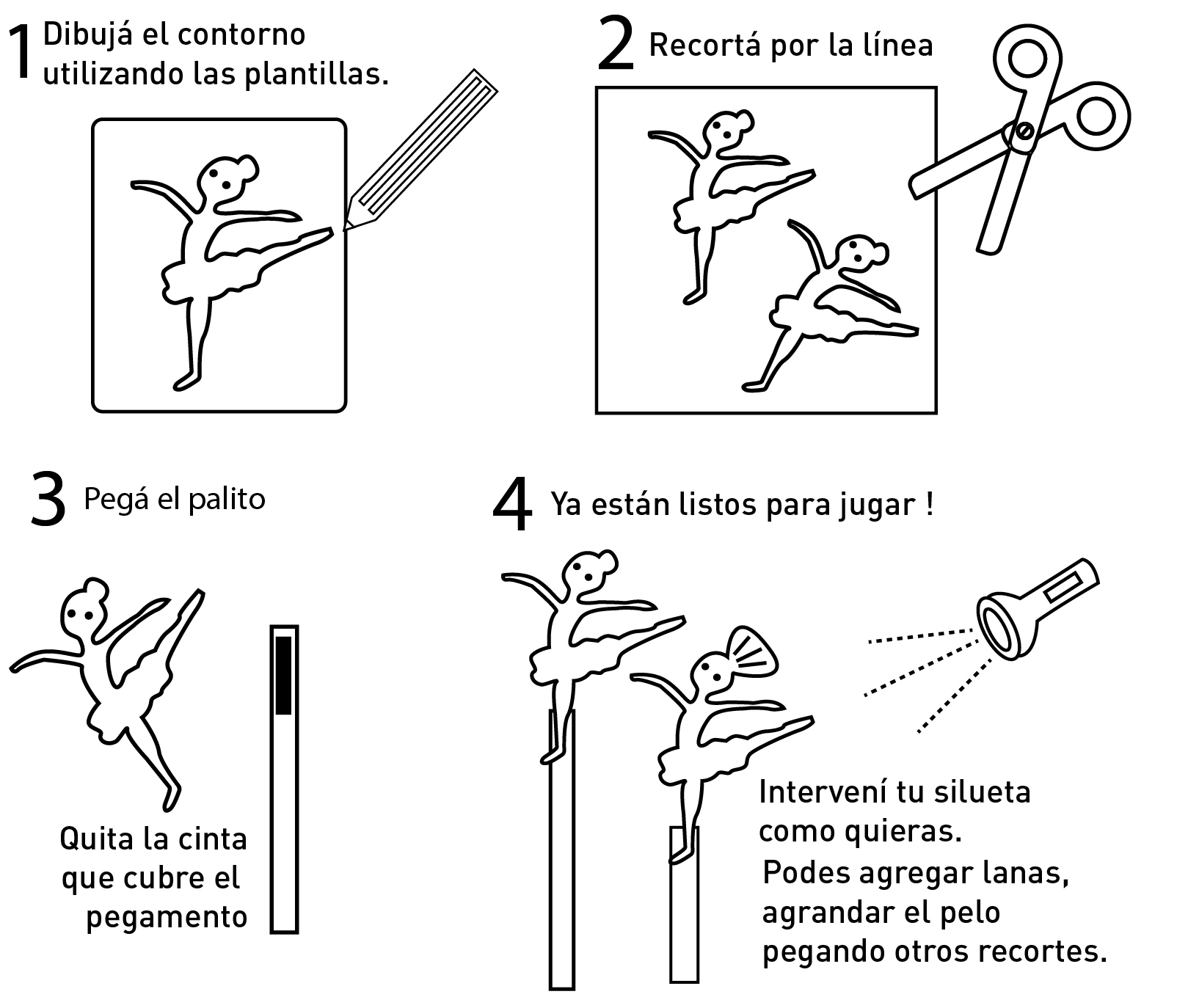 1 Dibujá el contorno utilizando las plantillas.

2 Recortá por la línea

3 Pegá el palito

Quita la cinta que cubre el pegamento

4 Ya están listos para jugar !

Intervení tu silueta como quieras.
Podes agregar lanas, agrandar el pelo pegando otros recortes.